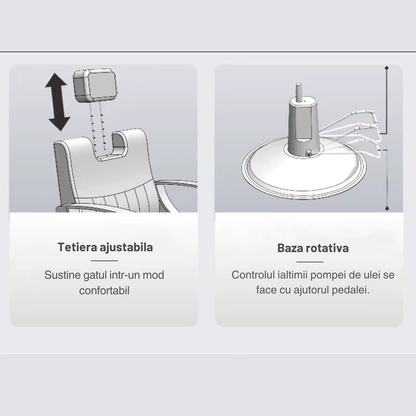 Tetiera ajustabila

Sustine gatul intr-un mod confortabil

Baza rotativa

Controlul ialtimii pompei de ulei se face cu ajutorul pedalei.