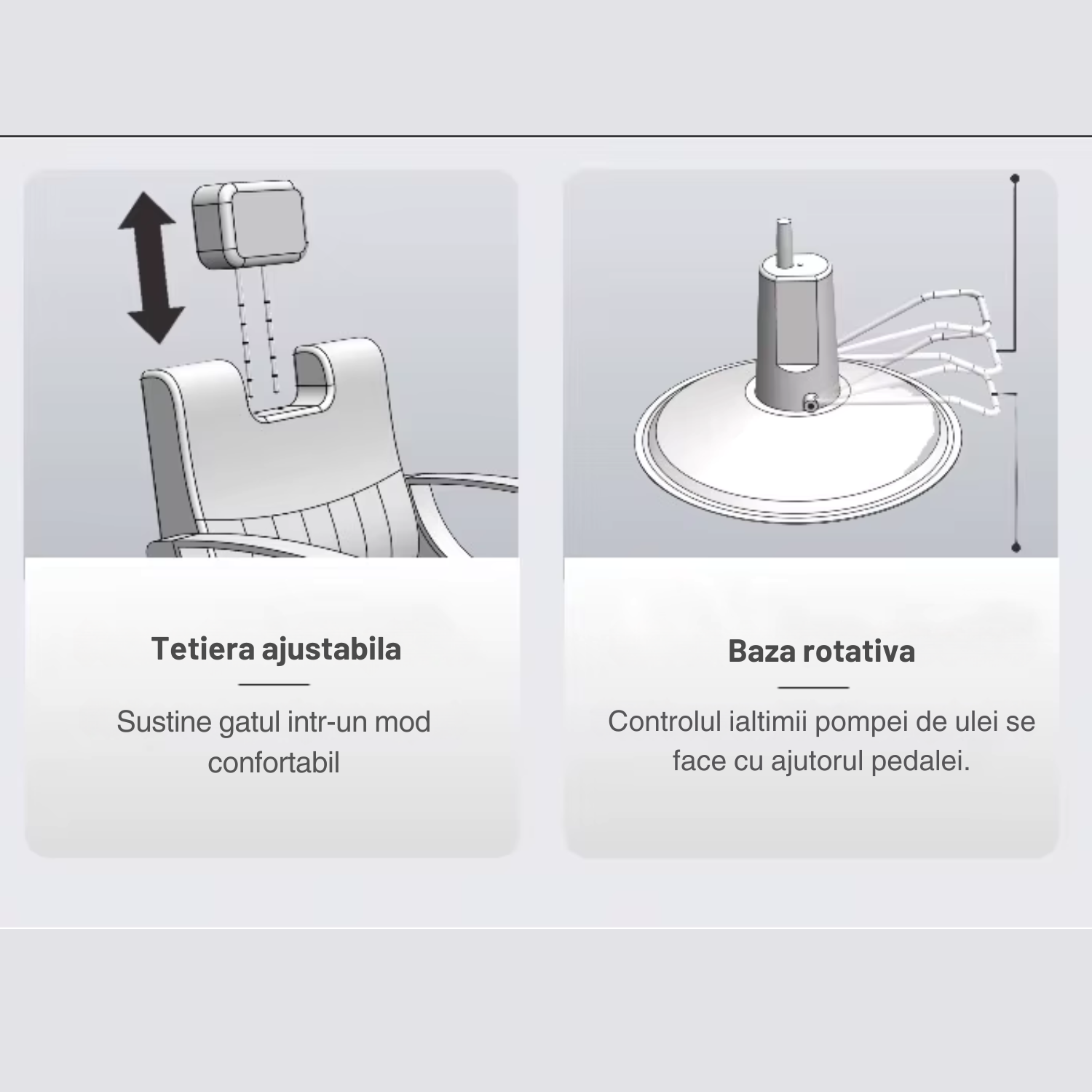 Tetiera ajustabila

Sustine gatul intr-un mod confortabil

Baza rotativa

Controlul ialtimii pompei de ulei se face cu ajutorul pedalei.