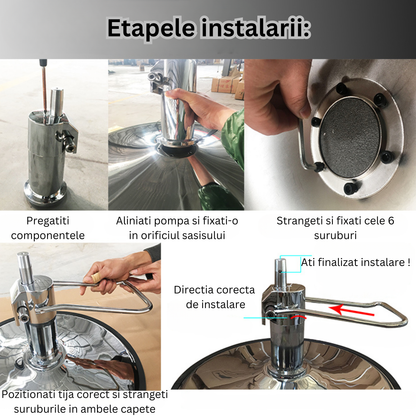 Etapele instalarii:

Pregatiti componentele

Aliniati pompa si fixati-o in orificiul sasisului

Strangeti si fixati cele 6 suruburi

Ati finalizat instalare !

Directia corecta de instalare

Pozitionati tija corect si strangeti suruburile in ambele capete