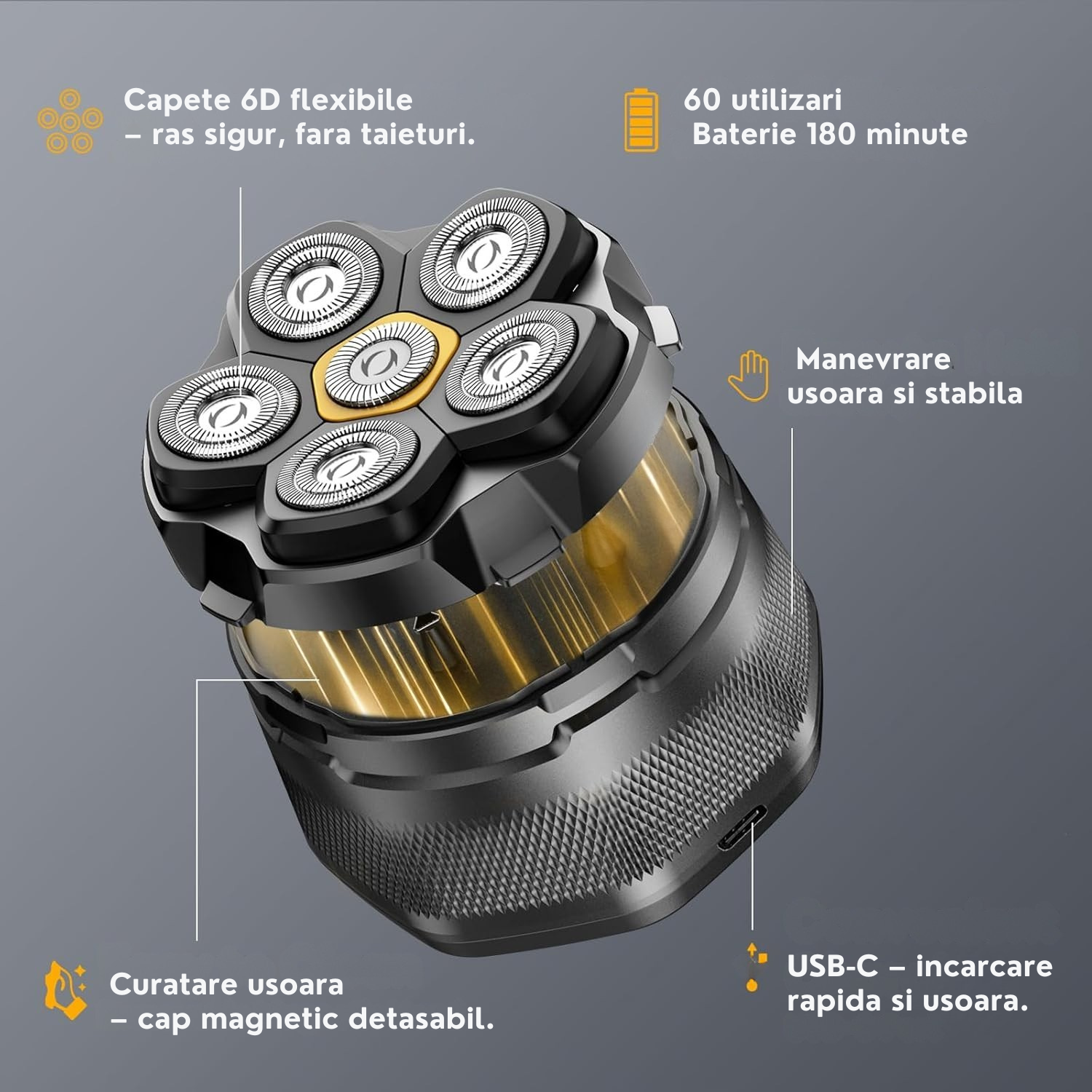 Capete 6D flexibile – ras sigur, fara taieturi.

60 utilizari
Baterie 180 minute

Manevrare usoara si stabila

Curatare usoara – cap magnetic detasabil.

USB-C – incarcare rapida si usoara.