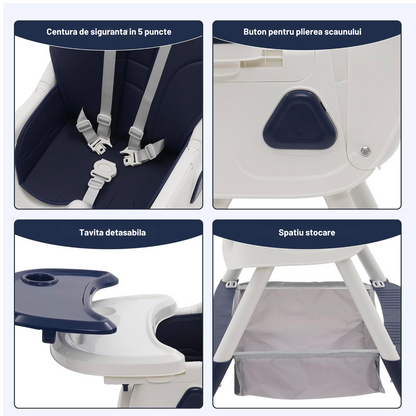 Centura de siguranta in 5 puncte

Buton pentru plierea scaunului

Tavita detasabila

Spatiu stocare