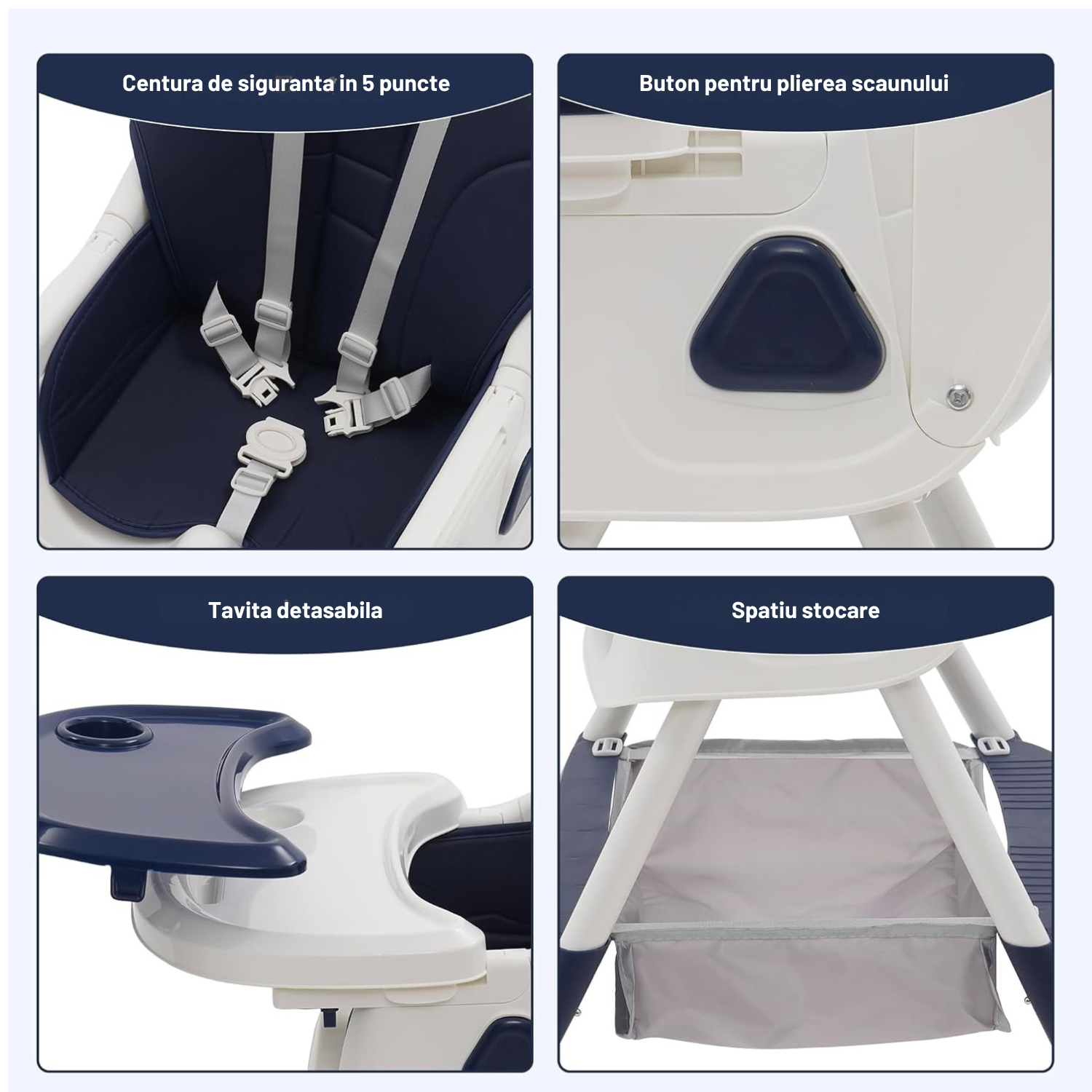 Centura de siguranta in 5 puncte

Buton pentru plierea scaunului

Tavita detasabila

Spatiu stocare