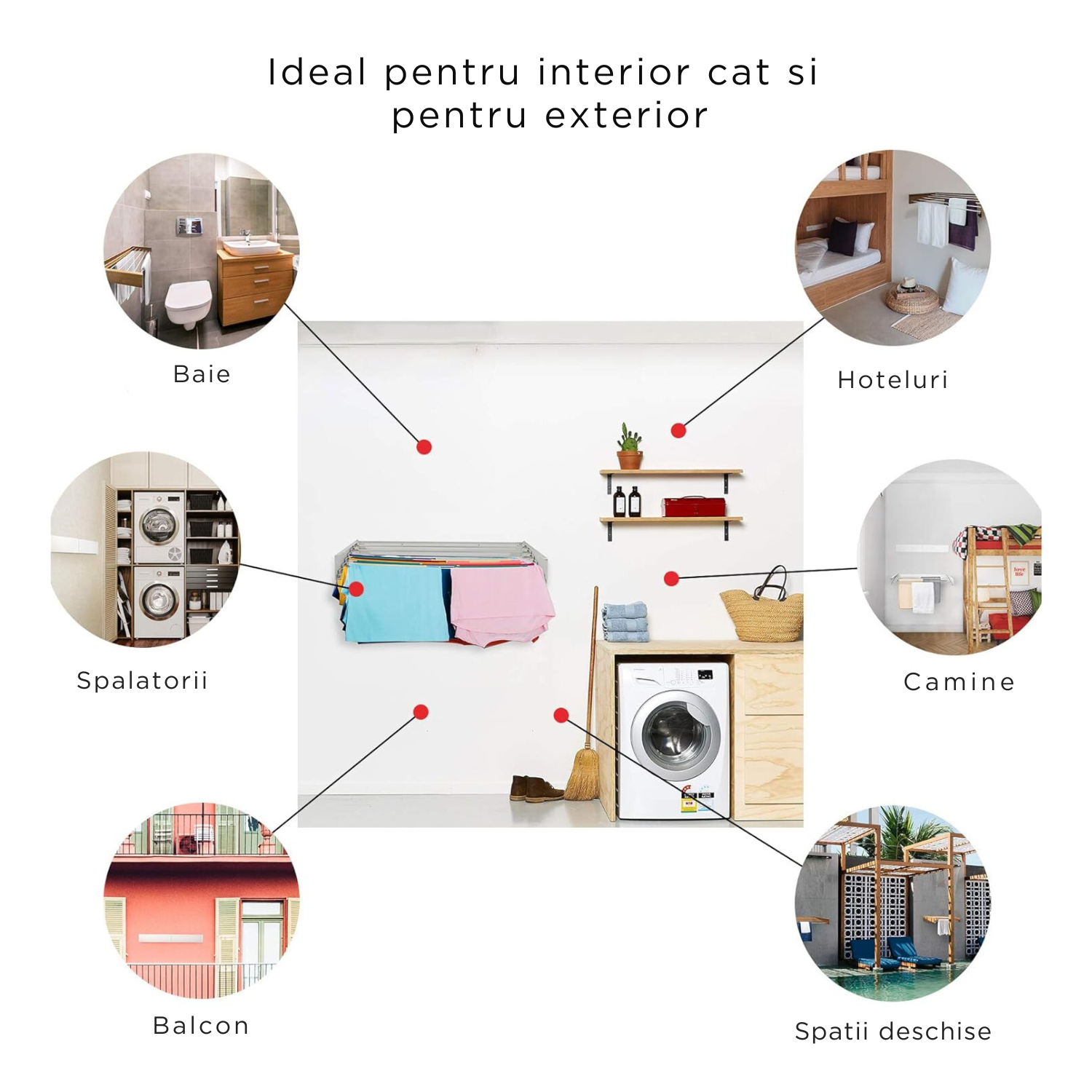 Ideal pentru interior cat si pentru exterior

Baie

Hoteluri

Spalatorii

Camine

Balcon

Spatii deschise