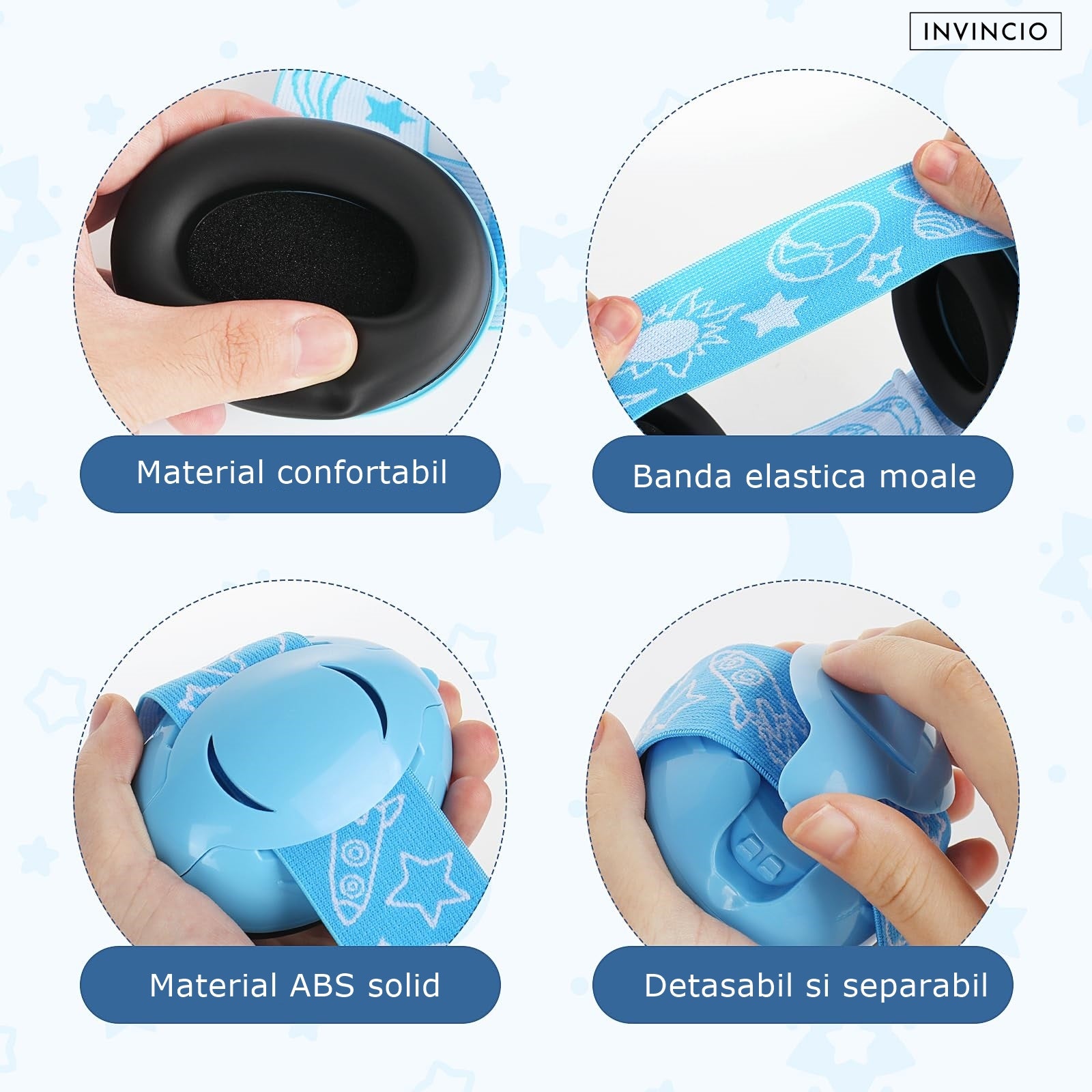 INVINCIO

Material confortabil

Banda elastica moale

Material ABS solid

Detasabil si separabil