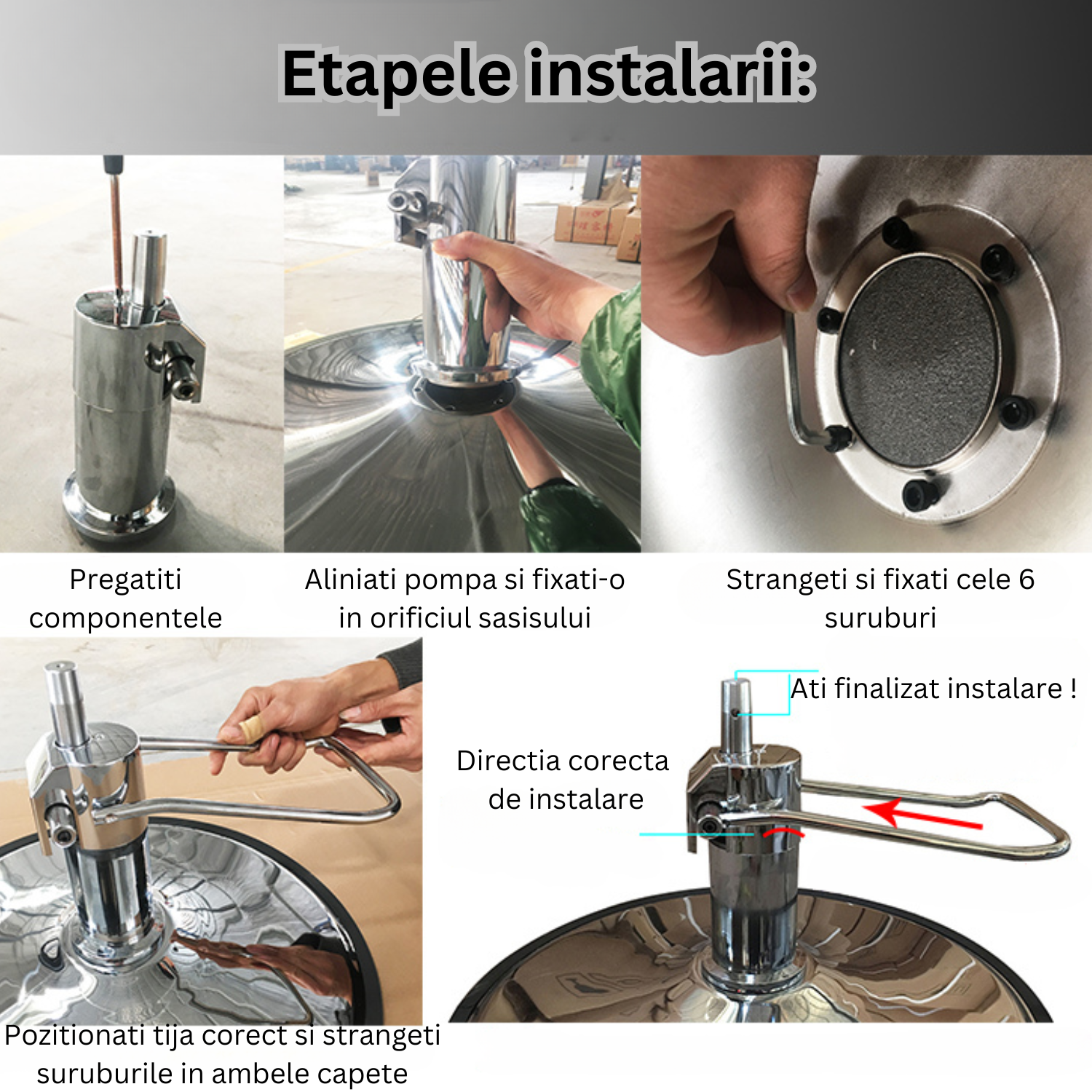 Etapele instalarii:

Pregatiti componentele

Aliniati pompa si fixati-o in orificiul sasisului

Strangeti si fixati cele 6 suruburi

Ati finalizat instalare !

Directia corecta de instalare

Pozitionati tija corect si strangeti suruburile in ambele capete