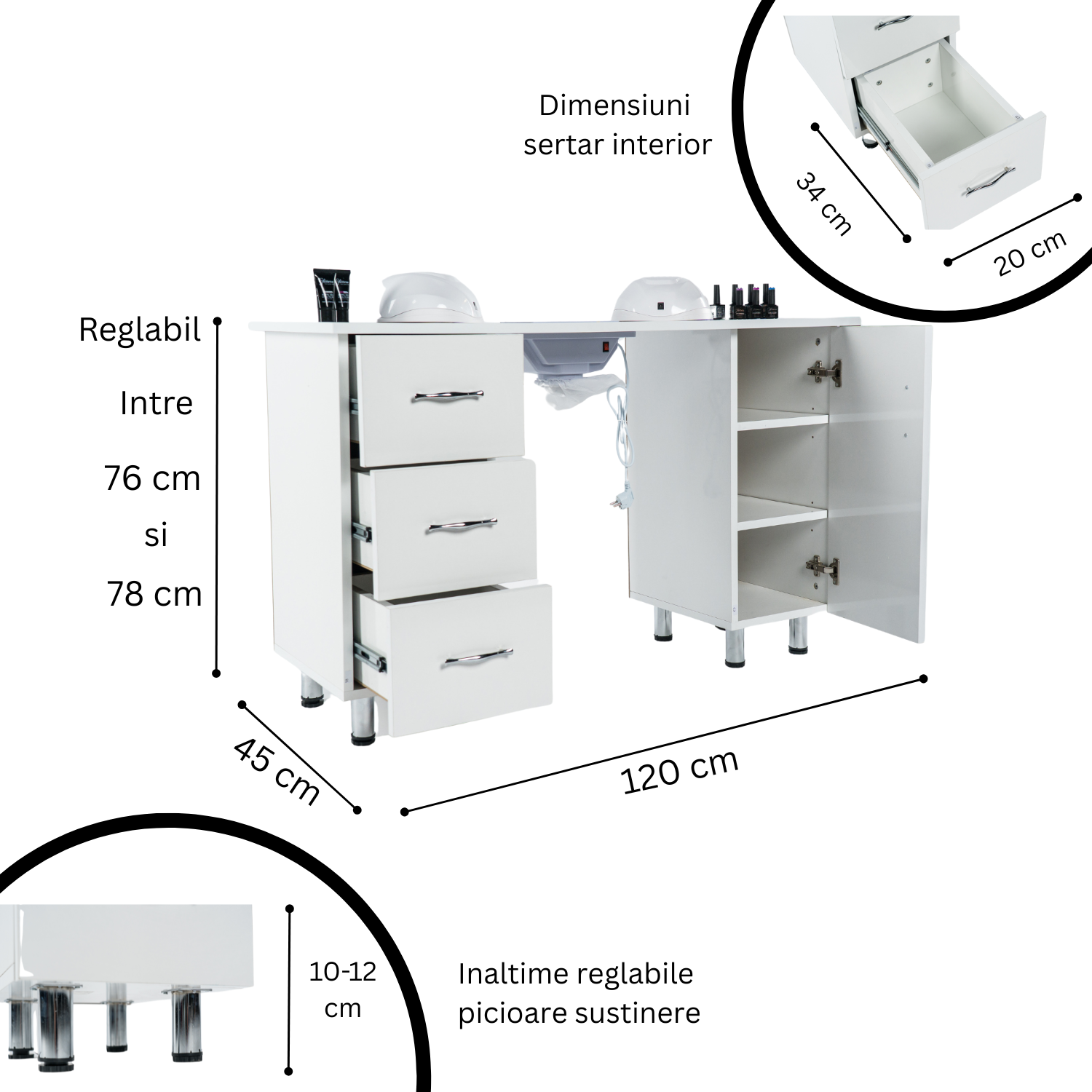 Dimensiuni sertar interior

34 cm

20 cm

Reglabil

Intre

76 cm

si

78 cm

45 cm

120 cm

10-12 cm

Inaltime reglabile picioare sustinere